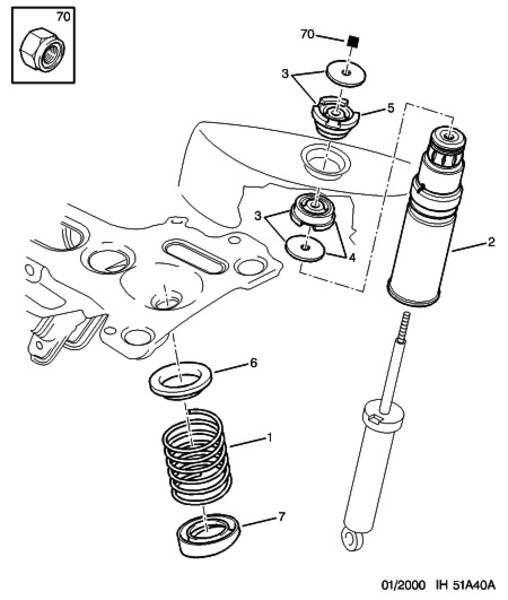 70

70

3

5

3

4

2

6

1

7

01/2000 IH 51A40A