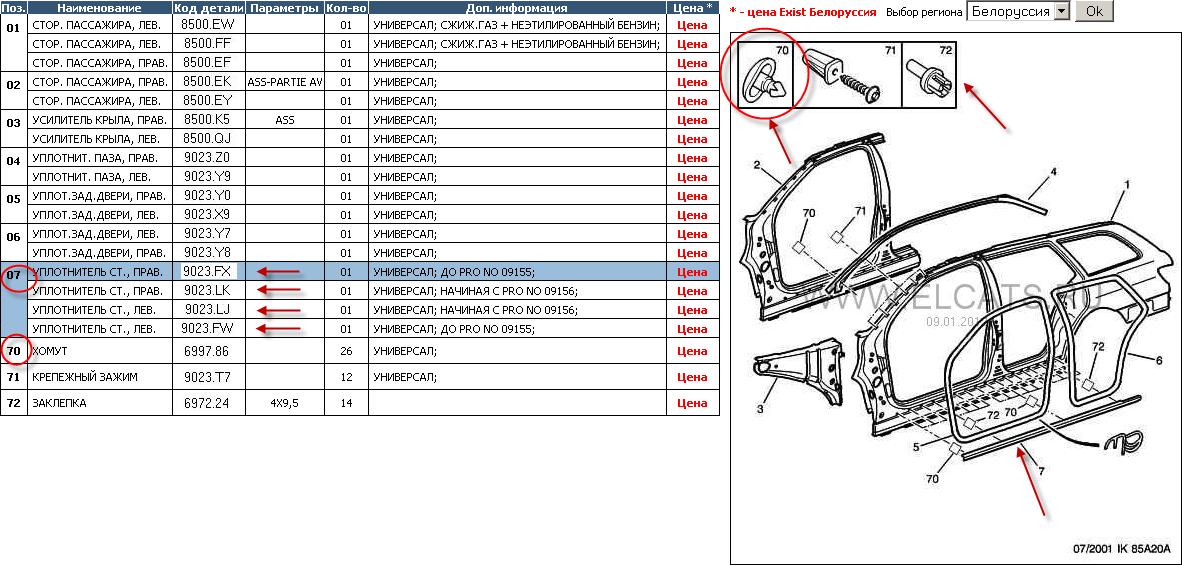 | Поз. | Наименование | Код детали | Параметры | Кол-во | Доп. информация | Цена * |
|---|---|---|---|---|---|---|
| 01 | СТОР. ПАССАЖИРА, ЛЕВ. | 8500.EW | | 01 | УНИВЕРСАЛ; СЖИЖ.ГАЗ + НЕЭТИЛИРОВАННЫЙ БЕНЗИН; | Цена |
| | СТОР. ПАССАЖИРА, ЛЕВ. | 8500.FF | | 01 | УНИВЕРСАЛ; СЖИЖ.ГАЗ + НЕЭТИЛИРОВАННЫЙ БЕНЗИН; | Цена |
| | СТОР. ПАССАЖИРА, ПРАВ. | 8500.EF | | 01 | УНИВЕРСАЛ; | Цена |
| 02 | СТОР. ПАССАЖИРА, ПРАВ. | 8500.EK | ASS-PARTIE AV | 01 | УНИВЕРСАЛ; | Цена |
| | СТОР. ПАССАЖИРА, ЛЕВ. | 8500.EY | | 01 | УНИВЕРСАЛ; | Цена |
| 03 | УСИЛИТЕЛЬ КРЫЛА, ПРАВ. | 8500.K5 | ASS | 01 | УНИВЕРСАЛ; | Цена |
| | УСИЛИТЕЛЬ КРЫЛА, ЛЕВ. | 8500.QJ | | 01 | УНИВЕРСАЛ; | Цена |
| 04 | УПЛОТНИТ. ПАЗА, ПРАВ. | 9023.Z0 | | 01 | УНИВЕРСАЛ; | Цена |
| | УПЛОТНИТ. ПАЗА, ЛЕВ. | 9023.Y9 | | 01 | УНИВЕРСАЛ; | Цена |
| 05 | УПЛОТ.ЗАД.ДВЕРИ, ПРАВ. | 9023.Y0 | | 01 | УНИВЕРСАЛ; | Цена |
| | УПЛОТ.ЗАД.ДВЕРИ, ЛЕВ. | 9023.X9 | | 01 | УНИВЕРСАЛ; | Цена |
| 06 | УПЛОТ.ЗАД.ДВЕРИ, ЛЕВ. | 9023.Y7 | | 01 | УНИВЕРСАЛ; | Цена |
| | УПЛОТ.ЗАД.ДВЕРИ, ПРАВ. | 9023.Y8 | | 01 | УНИВЕРСАЛ; | Цена |
| 07 | УПЛОТНИТЕЛЬ СТ., ПРАВ. | 9023.FX | | 01 | УНИВЕРСАЛ; ДО PRO NO 09155; | Цена |
| | УПЛОТНИТЕЛЬ СТ., ПРАВ. | 9023.LK | | 01 | УНИВЕРСАЛ; НАЧИНАЯ С PRO NO 09156; | Цена |
| | УПЛОТНИТЕЛЬ СТ., ЛЕВ. | 9023.LJ | | 01 | УНИВЕРСАЛ; НАЧИНАЯ С PRO NO 09156; | Цена |
| | УПЛОТНИТЕЛЬ СТ., ЛЕВ. | 9023.FW | | 01 | УНИВЕРСАЛ; ДО PRO NO 09155; | Цена |
| 70 | ХОМУТ | 6997.86 | | 26 | УНИВЕРСАЛ; | Цена |
| 71 | КРЕПЕЖНЫЙ ЗАЖИМ | 9023.T7 | | 12 | УНИВЕРСАЛ; | Цена |
| 72 | ЗАКЛЕПКА | 6972.24 | 4X9,5 | 14 | | Цена |

* - цена Exist Белоруссия Выбор региона Белоруссия Ok

70 71 72
2 4 1
70 71
WWW.ELCATS.RU
09.01.201
72 6
3 72 70
5
70 7
07/2001 IK 85A20A