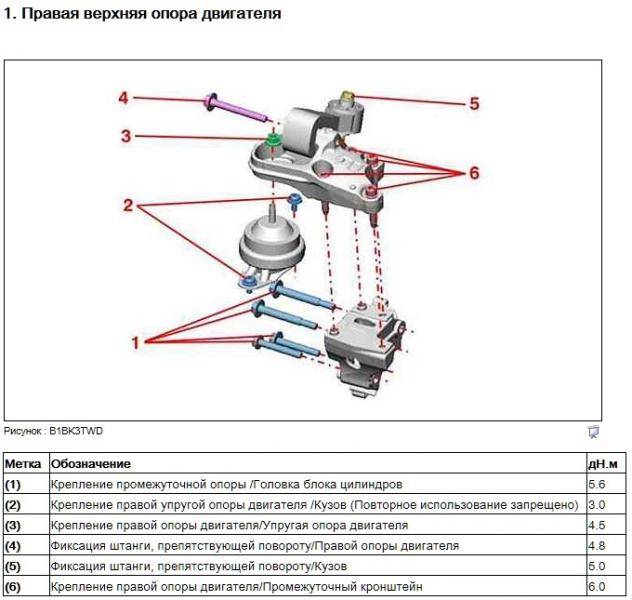 1. Правая верхняя опора двигателя

4

5

3

6

2

1

Рисунок : B1BK3TWD

| Метка | Обозначение | дН.м |
|---|---|---|
| (1) | Крепление промежуточной опоры /Головка блока цилиндров | 5.6 |
| (2) | Крепление правой упругой опоры двигателя /Кузов (Повторное использование запрещено) | 3.0 |
| (3) | Крепление правой опоры двигателя/Упругая опора двигателя | 4.5 |
| (4) | Фиксация штанги, препятствующей повороту/Правой опоры двигателя | 4.8 |
| (5) | Фиксация штанги, препятствующей повороту/Кузов | 5.0 |
| (6) | Крепление правой опоры двигателя/Промежуточный кронштейн | 6.0 |