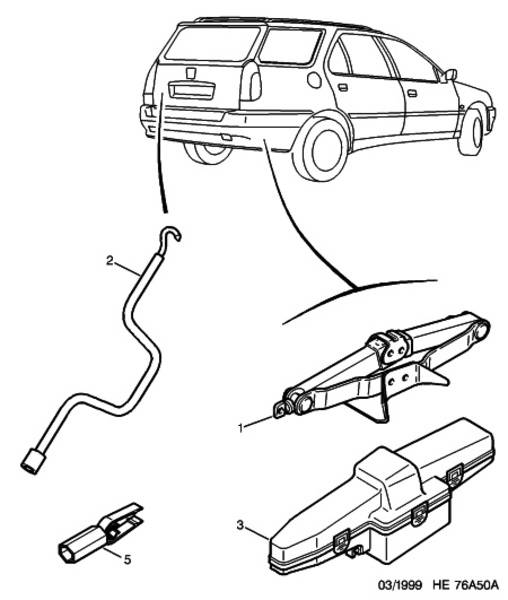 2
1
3
5
03/1999 HE 76A50A