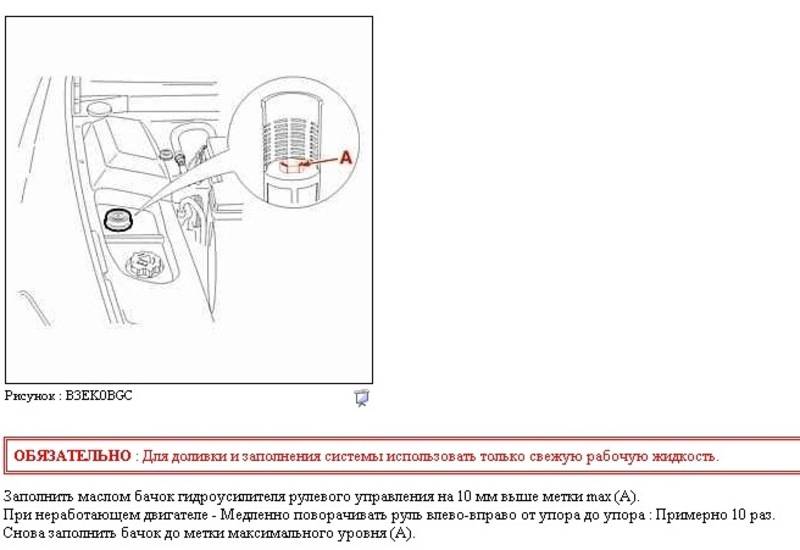 A

Рисунок : B3EK0BGC

ОБЯЗАТЕЛЬНО : Для доливки и заполнения системы использовать только свежую рабочую жидкость.

Заполнить маслом бачок гидроусилителя рулевого управления на 10 мм выше метки max (A).
При неработающем двигателе - Медленно поворачивать руль влево-вправо от упора до упора : Примерно 10 раз.
Снова заполнить бачок до метки максимального уровня (A).