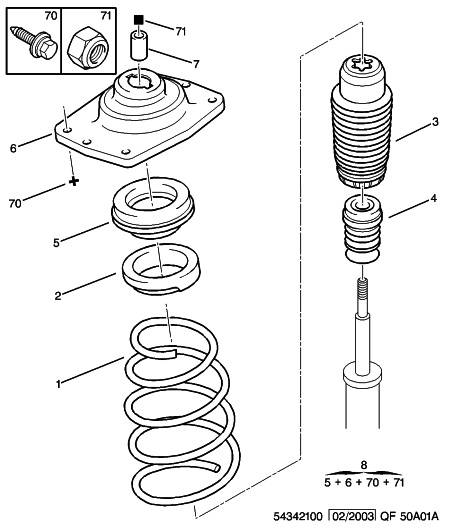 70
71
71
7
6
70
5
2
1
3
4
8
5 + 6 + 70 + 71
54342100 02/2003 QF 50A01A