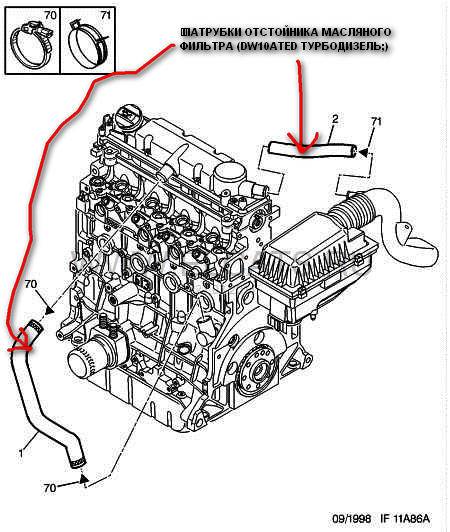 70

71

ШАТРУБКИ ОТСТОЙНИКА МАСЛЯНОГО ФИЛЬТРА (DW10ATED ТУРБОДИЗЕЛЬ;)

2

71

70

1

70

09/1998 IF 11A86A