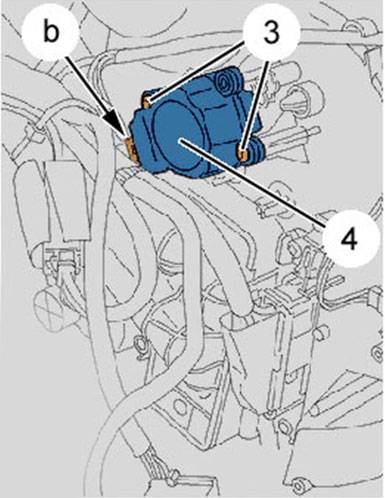 b
3
4