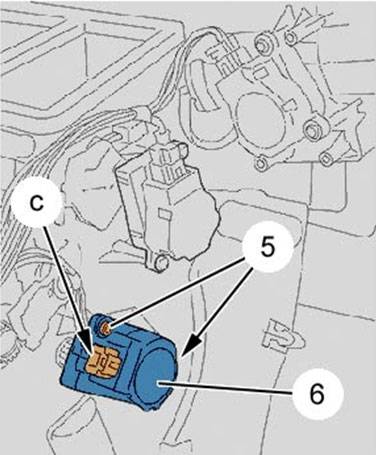 c

5

6