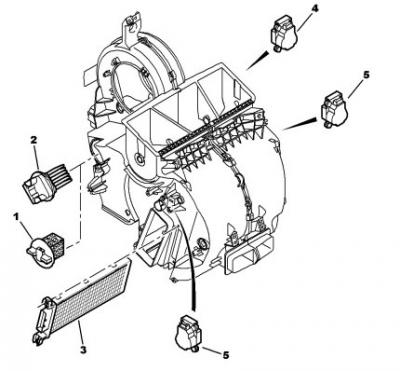 4
5
2
1
3
5