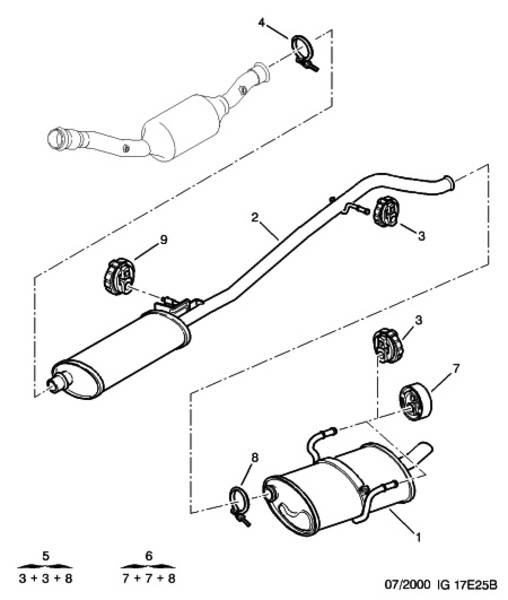 4
2
3
9
3
7
8
1
5
3 + 3 + 8
6
7 + 7 + 8
07/2000 IG 17E25B