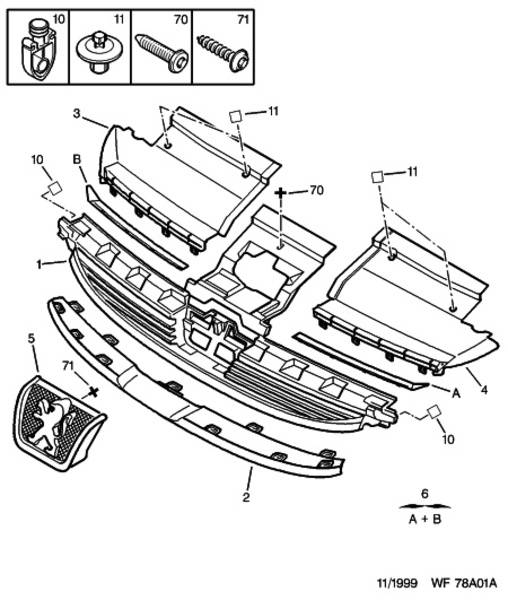 10 11 70 71

3
11
10
B
70
11
1
5
71
A
4
10
2
6
A + B

11/1999 WF 78A01A