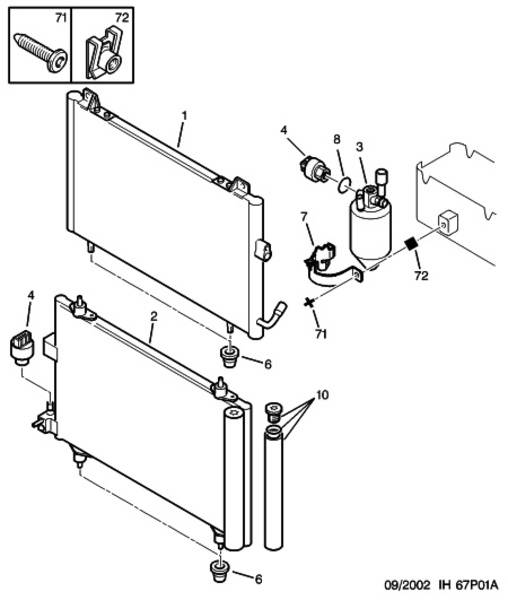 71
72
1
4
8
3
7
72
71
4
2
6
10
6
09/2002 IH 67P01A