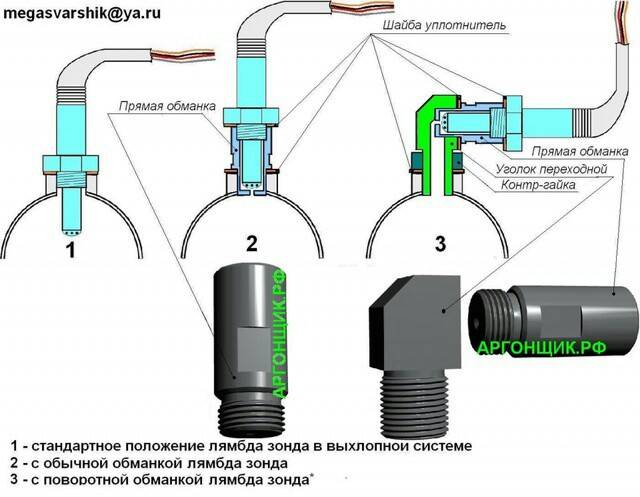 megasvarshik@ya.ru

Шайба уплотнитель

Прямая обманка

Прямая обманка

Уголок переходной

Контр-гайка

1

2

3

АРГОНЩИК.РФ

АРГОНЩИК.РФ

1 - стандартное положение лямбда зонда в выхлопной системе
2 - с обычной обманкой лямбда зонда
3 - с поворотной обманкой лямбда зонда*