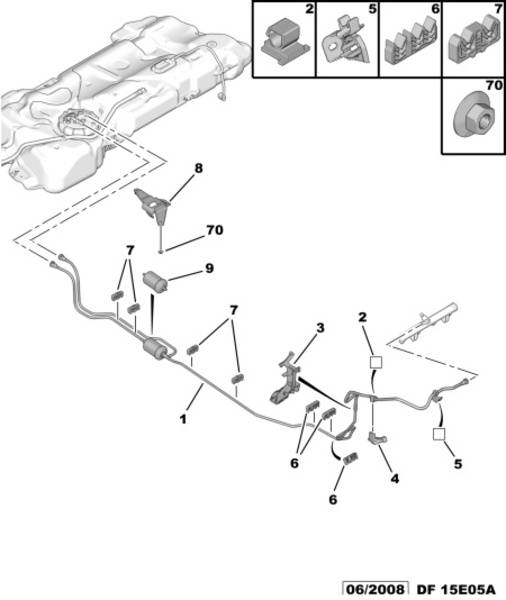 2
5
6
7
70
8
70
7
9
7
3
2
1
6
4
5
6
06/2008 DF 15E05A