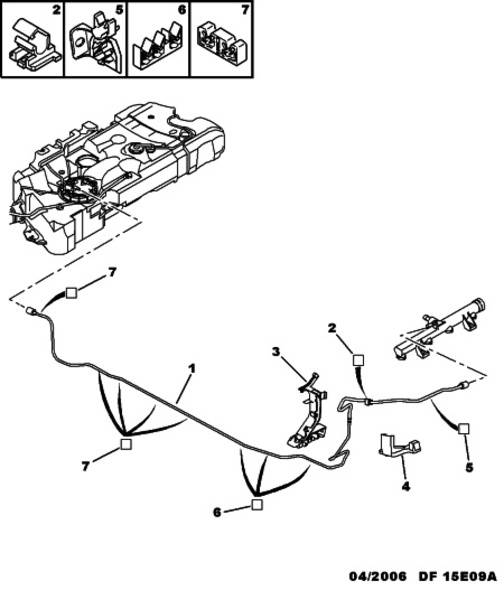 2
5
6
7
7
2
3
1
7
5
4
6
04/2006 DF 15E09A