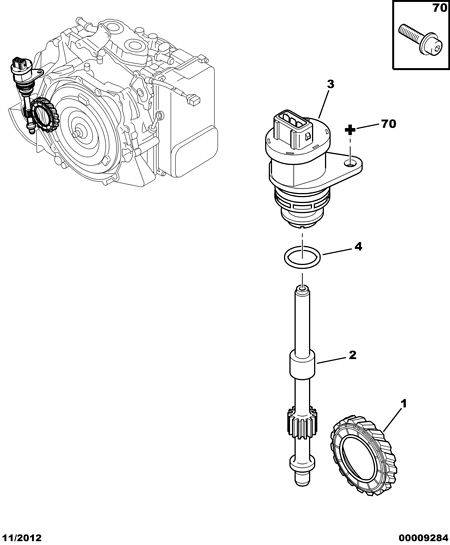 70

3

70

4

2

1

11/2012

00009284