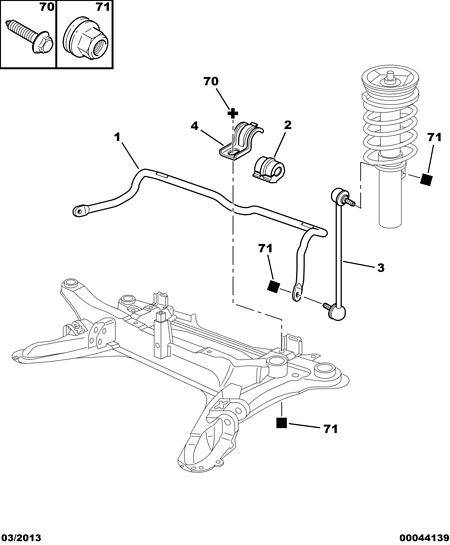 70
71
70
4
2
1
71
71
3
71
03/2013
00044139