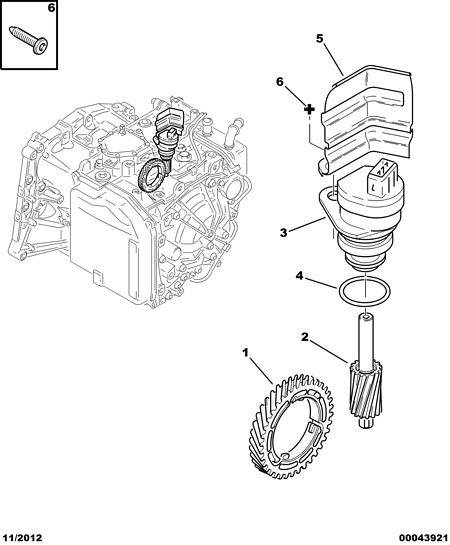 6

5

6

3

4

2

1

11/2012

00043921