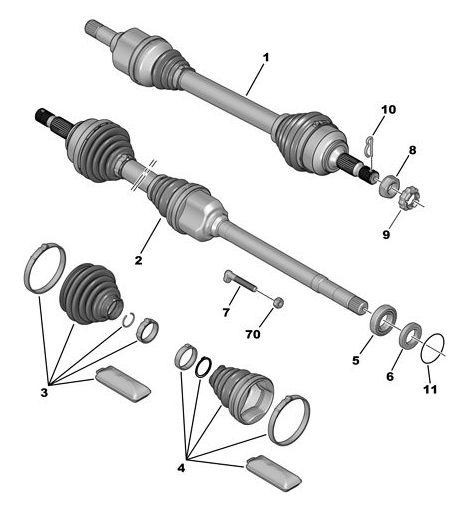 1
10
8
9
2
7
70
5
6
11
3
4