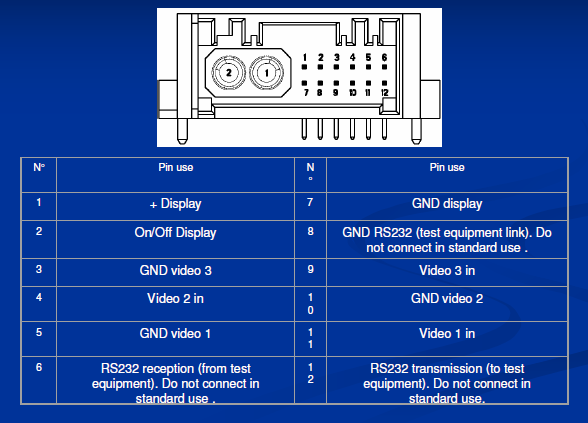 2 1

1 2 3 4 5 6

7 8 9 10 11 12

| N° | Pin use | N° | Pin use |
|---|---|---|---|
| 1 | + Display | 7 | GND display |
| 2 | On/Off Display | 8 | GND RS232 (test equipment link). Do not connect in standard use . |
| 3 | GND video 3 | 9 | Video 3 in |
| 4 | Video 2 in | 10 | GND video 2 |
| 5 | GND video 1 | 11 | Video 1 in |
| 6 | RS232 reception (from test equipment). Do not connect in standard use . | 12 | RS232 transmission (to test equipment). Do not connect in standard use. |