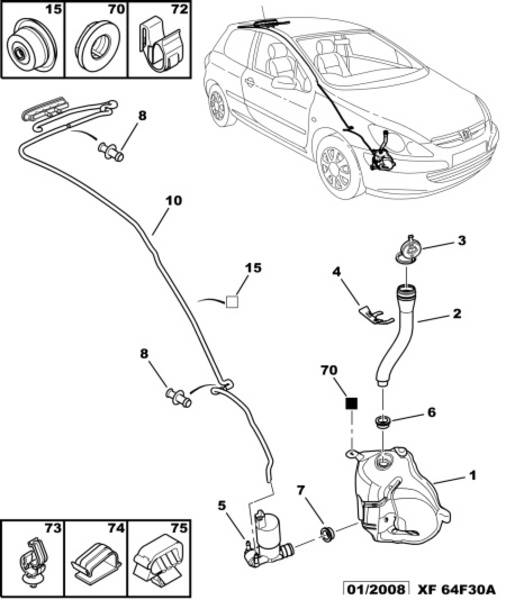 15
70
72
8
10
15
3
4
2
8
70
6
1
5
7
73
74
75
01/2008 XF 64F30A