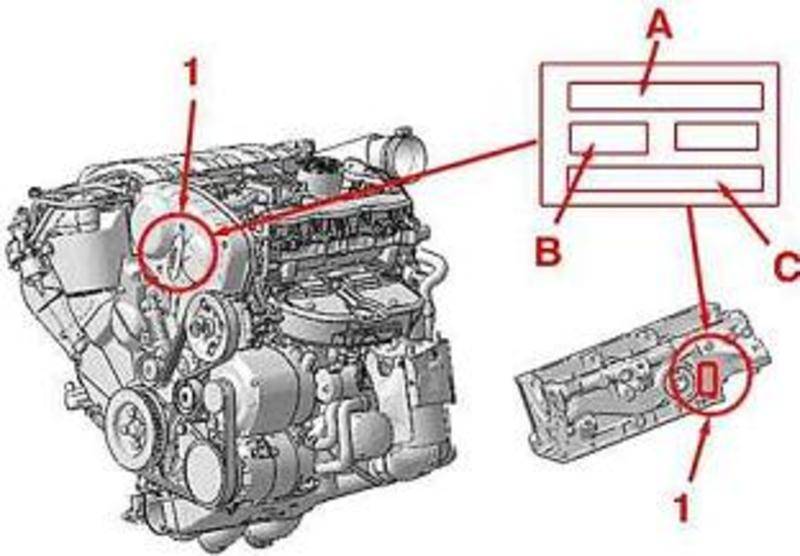 1
A
B
C
1