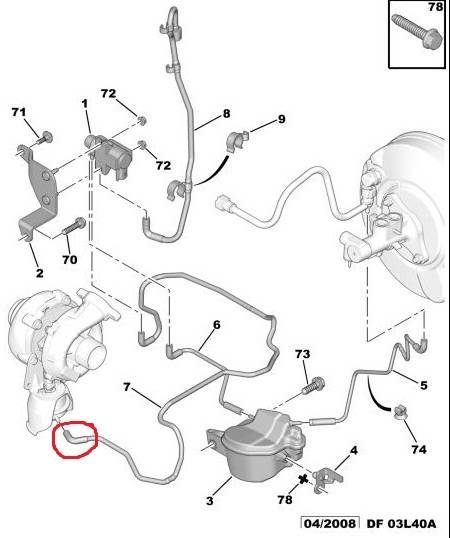 78

72

71

1

8

9

72

70

2

6

73

7

5

74

4

3

78

04/2008 DF 03L40A