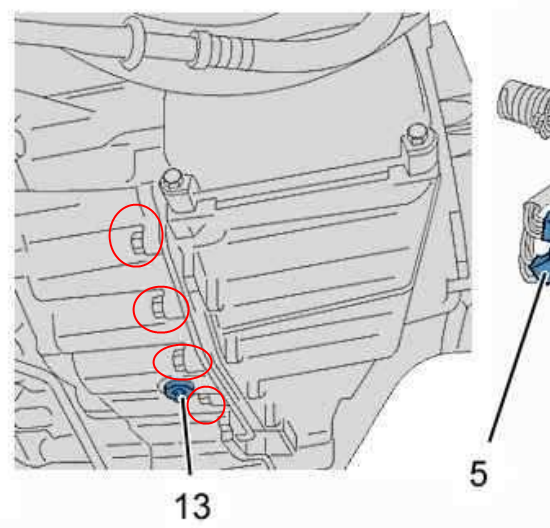 13

5