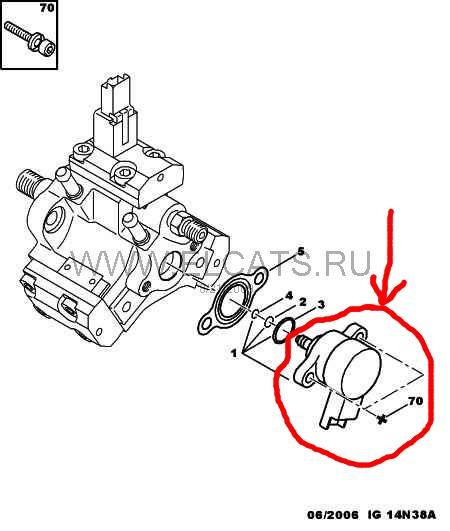 70

WWW.ELCATS.RU

5

4

2

3

1

70

06/2006 IG 14N38A