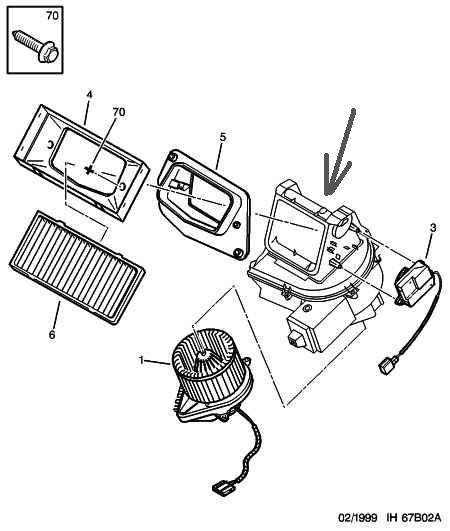 70

4

70

5

3

6

1

02/1999 IH 67B02A