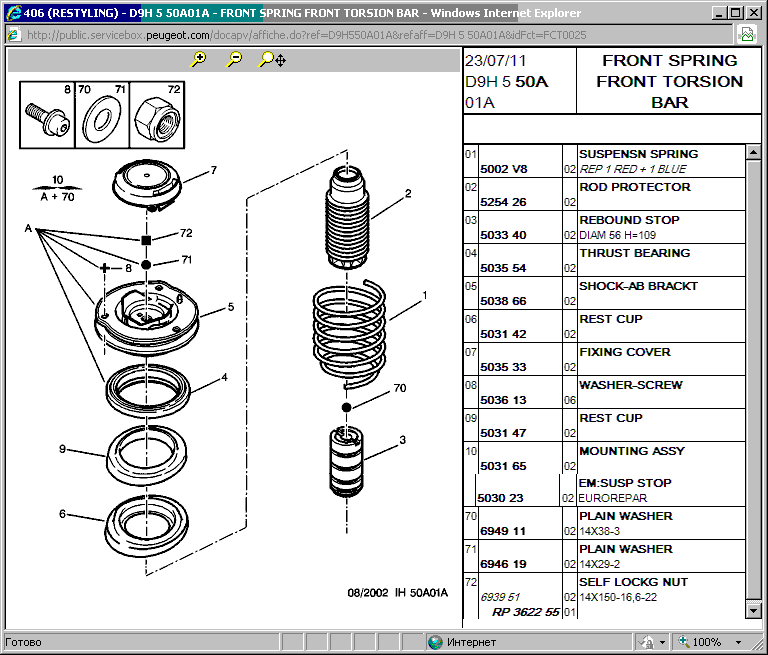 406 (RESTYLING) - D9H 5 50A01A - FRONT SPRING FRONT TORSION BAR - Windows Internet Explorer

http://public.servicebox.peugeot.com/docapv/affiche.do?ref=D9H550A01A&refaff=D9H 5 50A01A&idFct=FCT0025

8 70 71 72

10
A + 70

A

7
72
71
8
5
4
9
6
2
1
70
3

08/2002 IH 50A01A

23/07/11
D9H 5 50A
01A

FRONT SPRING FRONT TORSION BAR

| | | | |
|---|---|---|---|
| 01 | 5002 V8 | 02 | SUSPENSN SPRING REP 1 RED + 1 BLUE |
| 02 | 5254 26 | 02 | ROD PROTECTOR |
| 03 | 5033 40 | 02 | REBOUND STOP DIAM 56 H=109 |
| 04 | 5035 54 | 02 | THRUST BEARING |
| 05 | 5038 66 | 02 | SHOCK-AB BRACKT |
| 06 | 5031 42 | 02 | REST CUP |
| 07 | 5035 33 | 02 | FIXING COVER |
| 08 | 5036 13 | 06 | WASHER-SCREW |
| 09 | 5031 47 | 02 | REST CUP |
| 10 | 5031 65 | 02 | MOUNTING ASSY |
| | 5030 23 | 02 | EM:SUSP STOP EUROREPAR |
| 70 | 6949 11 | 02 | PLAIN WASHER 14X38-3 |
| 71 | 6946 19 | 02 | PLAIN WASHER 14X29-2 |
| 72 | 6939 51 | 02 | SELF LOCKG NUT 14X150-16,6-22 |
| | RP 3622 55 | 01 | |

Готово
Интернет
100%