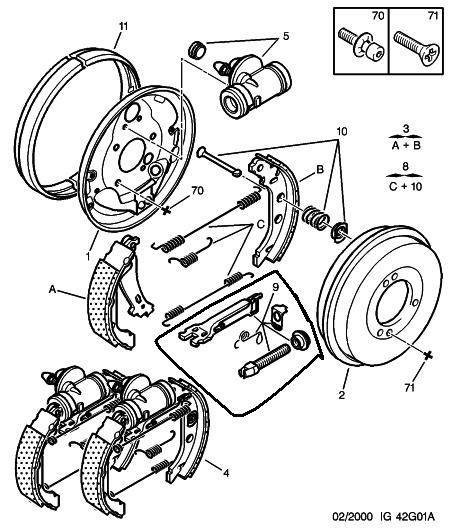 70
71
11
5
10
3
A + B
8
C + 10
B
70
C
1
A
9
2
71
4
02/2000 IG 42G01A