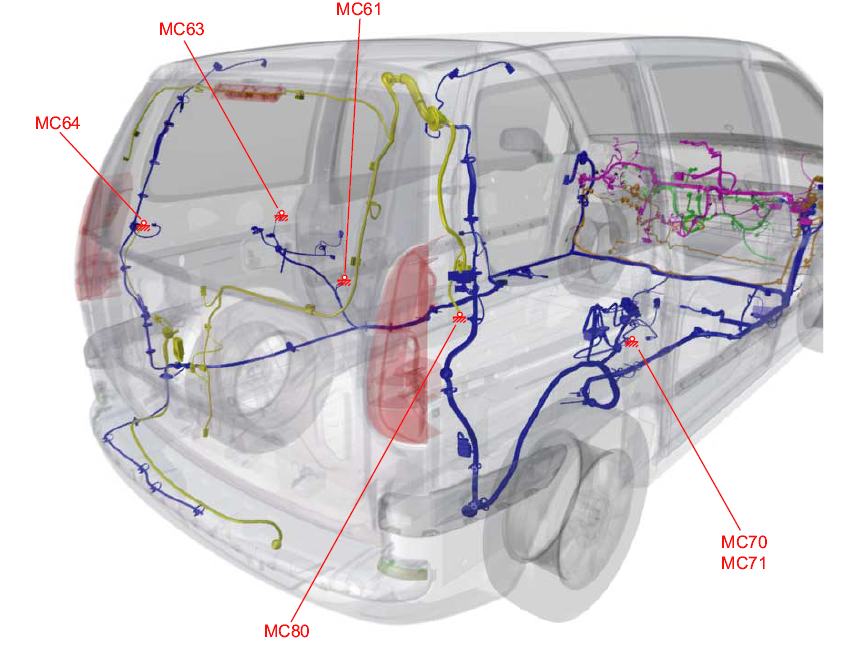 MC61
MC63
MC64
MC70
MC71
MC80