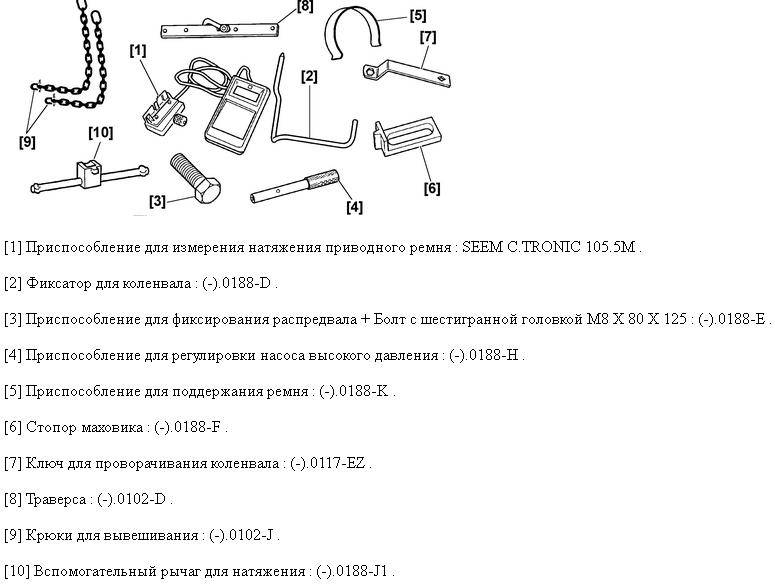 [8]
[5]
[7]
[1]
[2]
[9]
[10]
[6]
[3]
[4]

[1] Приспособление для измерения натяжения приводного ремня : SEEM C.TRONIC 105.5M .

[2] Фиксатор для коленвала : (-).0188-D .

[3] Приспособление для фиксирования распредвала + Болт с шестигранной головкой M8 X 80 X 125 : (-).0188-E .

[4] Приспособление для регулировки насоса высокого давления : (-).0188-H .

[5] Приспособление для поддержания ремня : (-).0188-K .

[6] Стопор маховика : (-).0188-F .

[7] Ключ для проворачивания коленвала : (-).0117-EZ .

[8] Траверса : (-).0102-D .

[9] Крюки для вывешивания : (-).0102-J .

[10] Вспомогательный рычаг для натяжения : (-).0188-J1 .