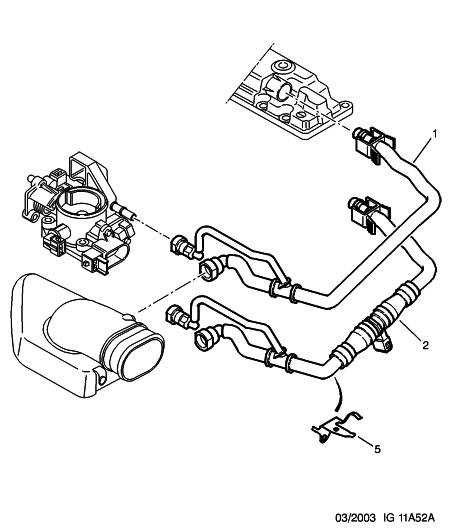 1

2

5

03/2003 IG 11A52A