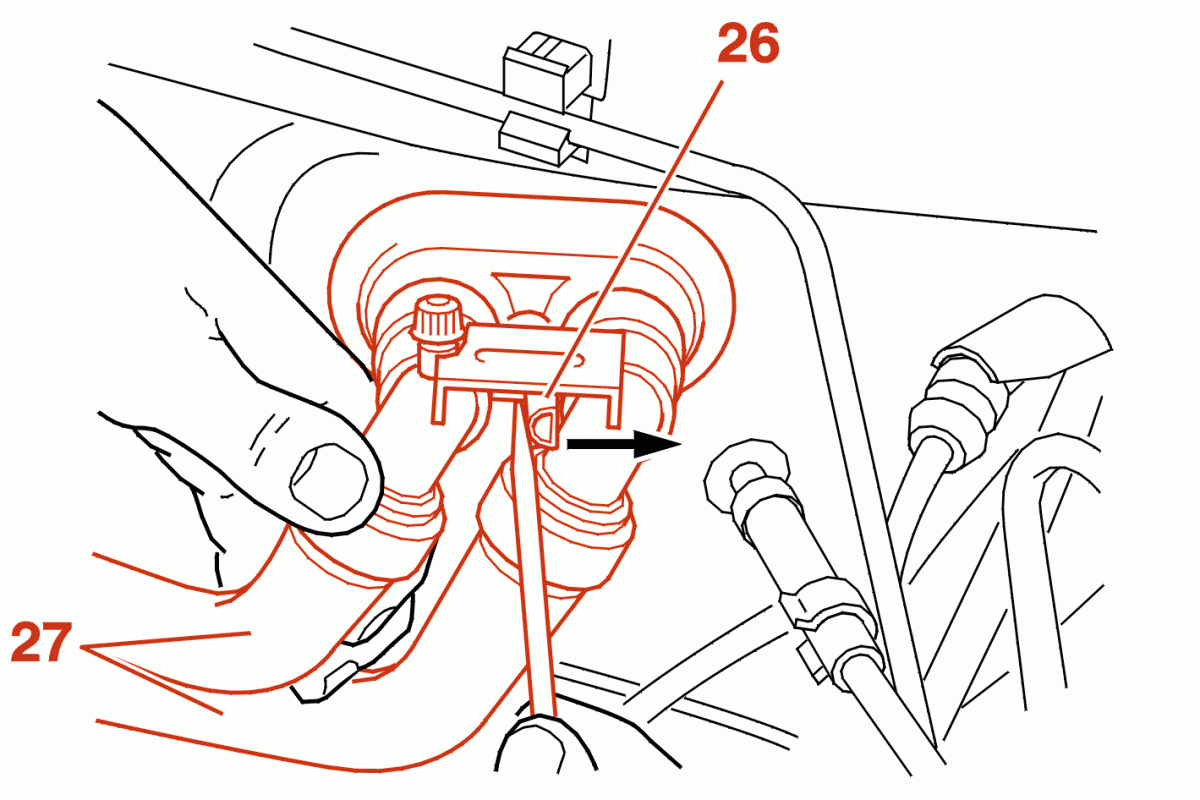 26

27