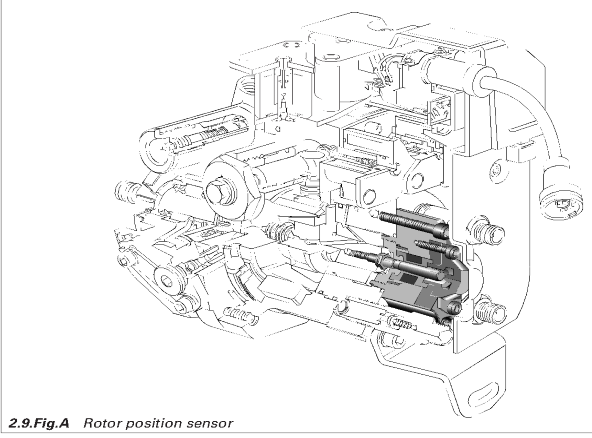 2.9.Fig.A Rotor position sensor