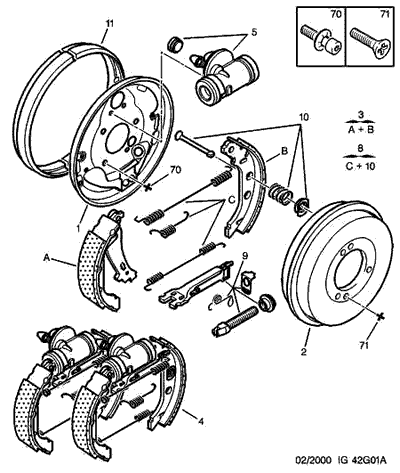 70
71
11
5
10
3
A + B
8
C + 10
B
70
C
1
A
9
2
71
4
02/2000 IG 42G01A