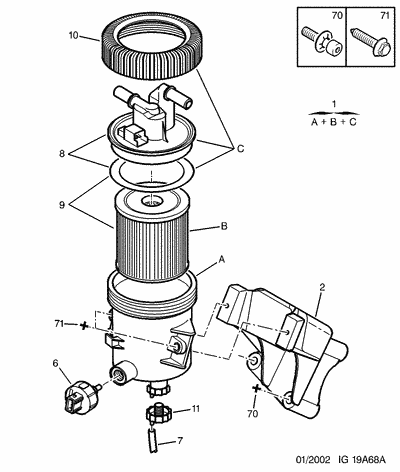 70
71

10

1
A + B + C

8
C

9

B

A

2

71

6

11

70

7

01/2002 IG 19A68A