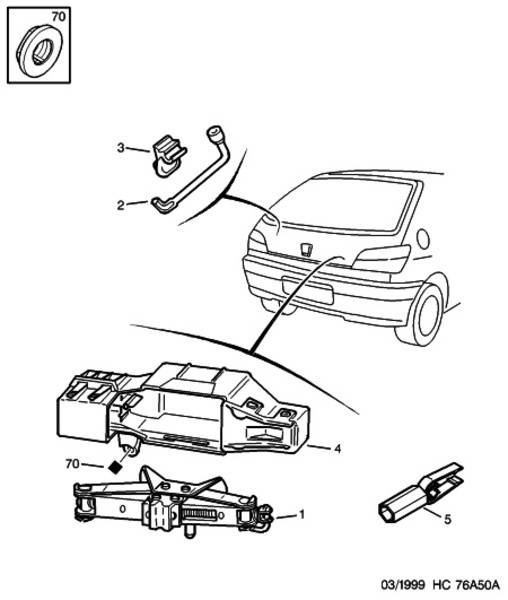 70

3

2

4

70

1

5

03/1999 HC 76A50A