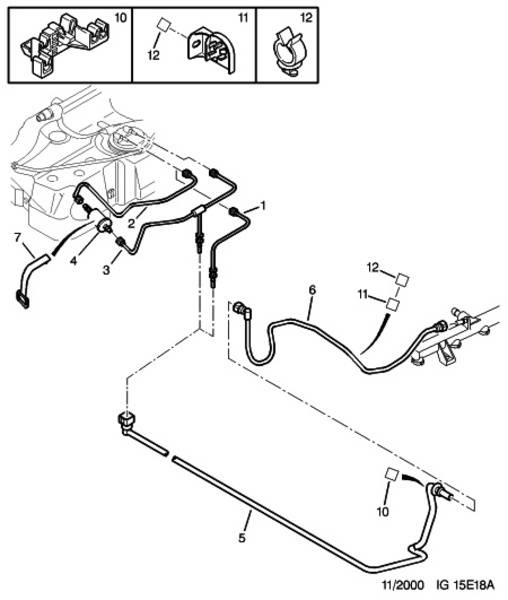 10
11
12
12
1
2
7
4
3
12
11
6
10
5
11/2000 IG 15E18A