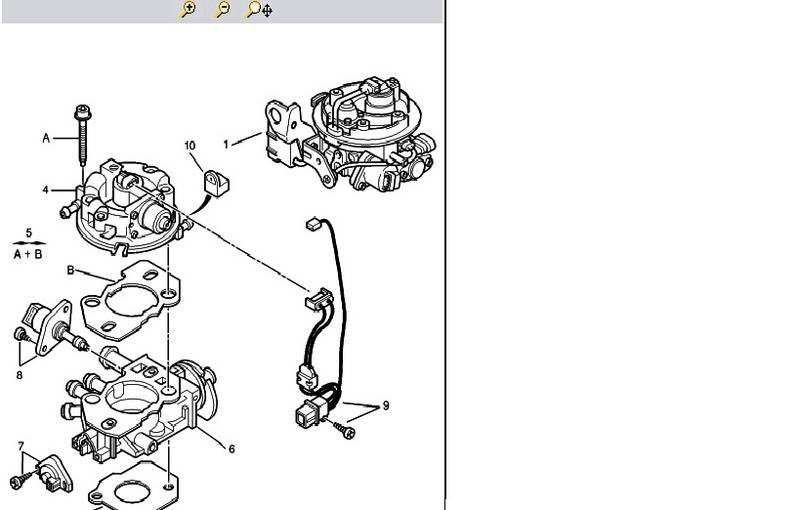 A

10

1

4

5

A + B

B

8

9

6

7