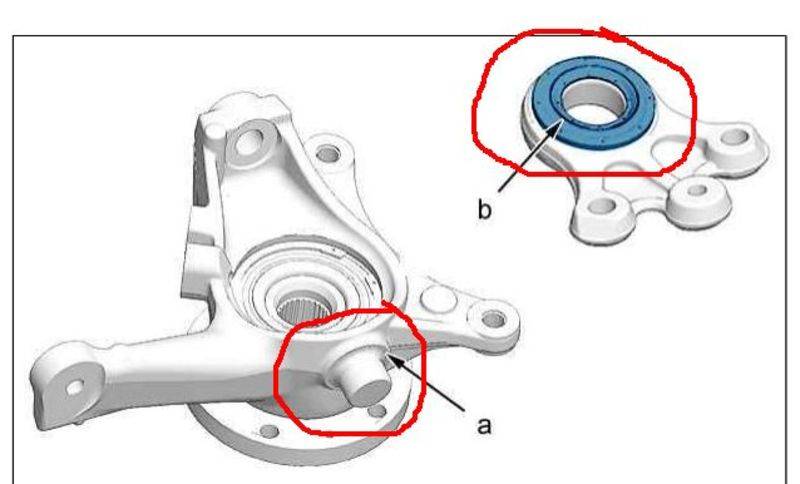 b

a