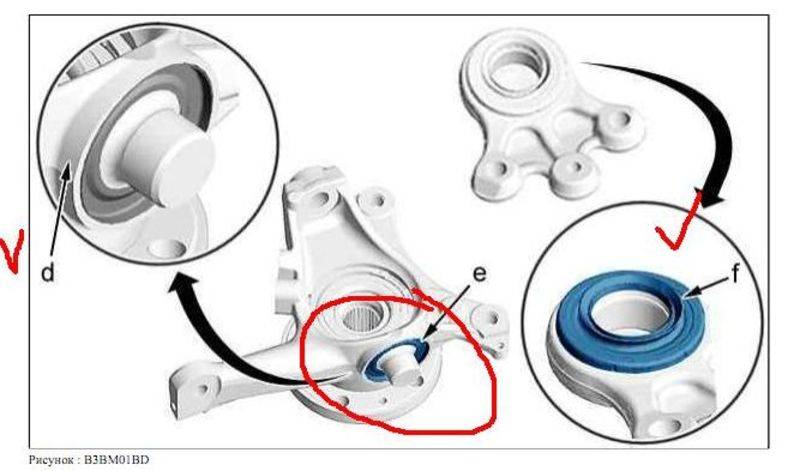 d
e
f
Рисунок : B3BM01BD