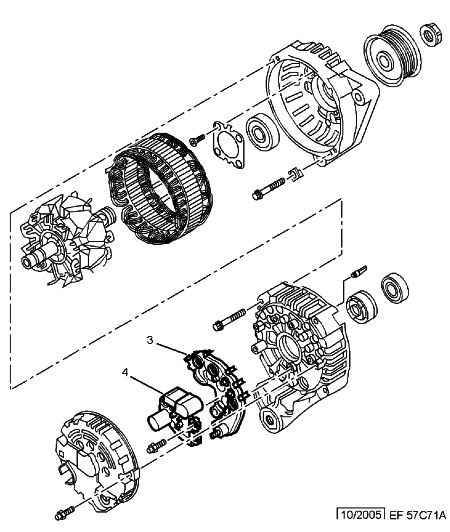 3

4

10/2005 EF 57C71A