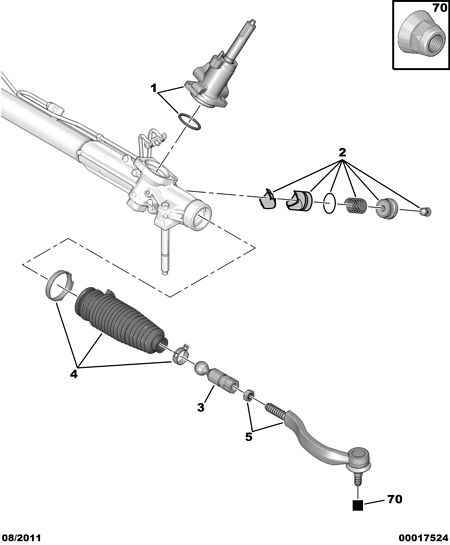 70

1

2

4

3

5

70

08/2011

00017524