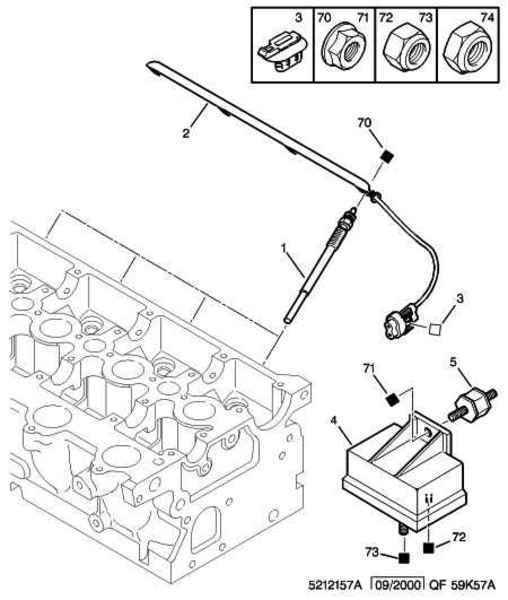 3
70
71
72
73
74
2
70
1
3
71
5
4
72
73
5212157A 09/2000 QF 59K57A