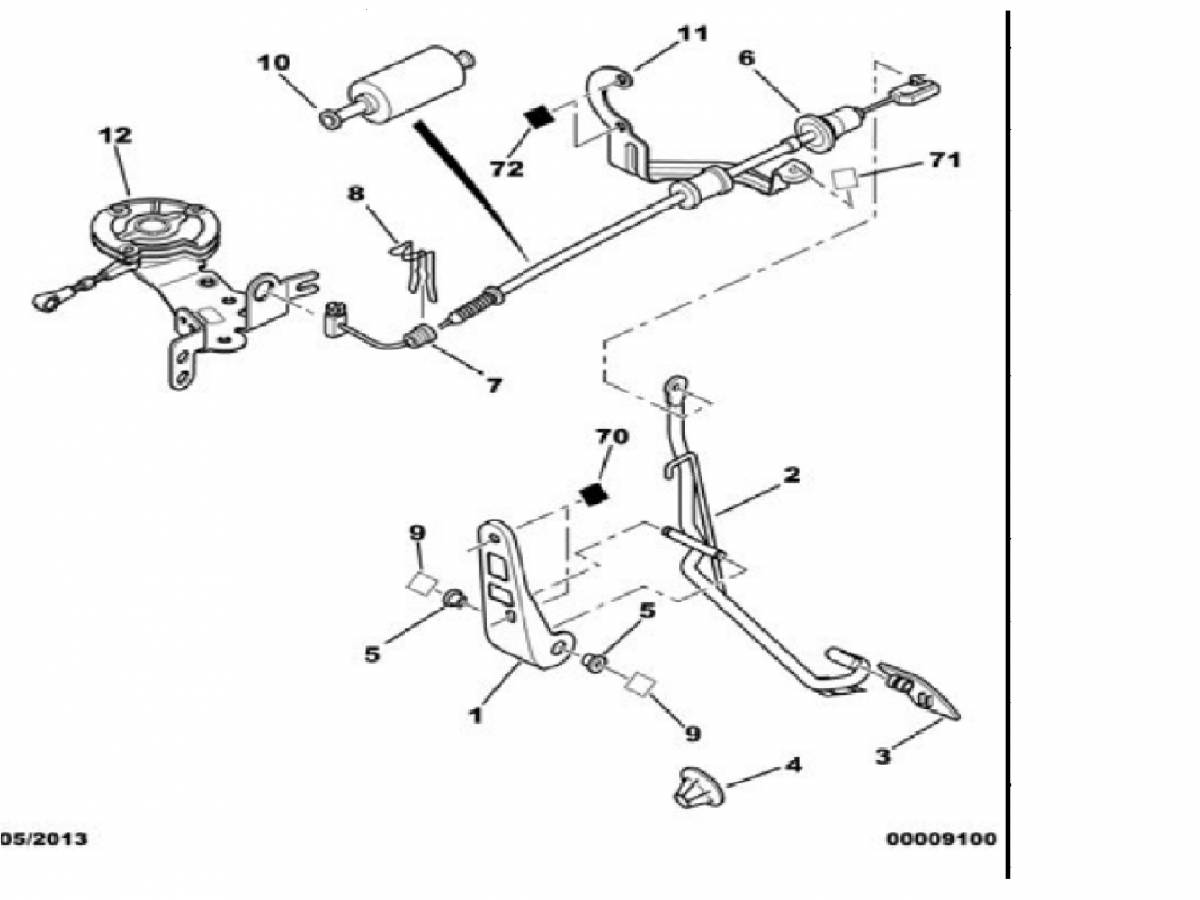 10
11
6
12
72
71
8
7
70
2
9
5
5
1
9
3
4
05/2013
00009100