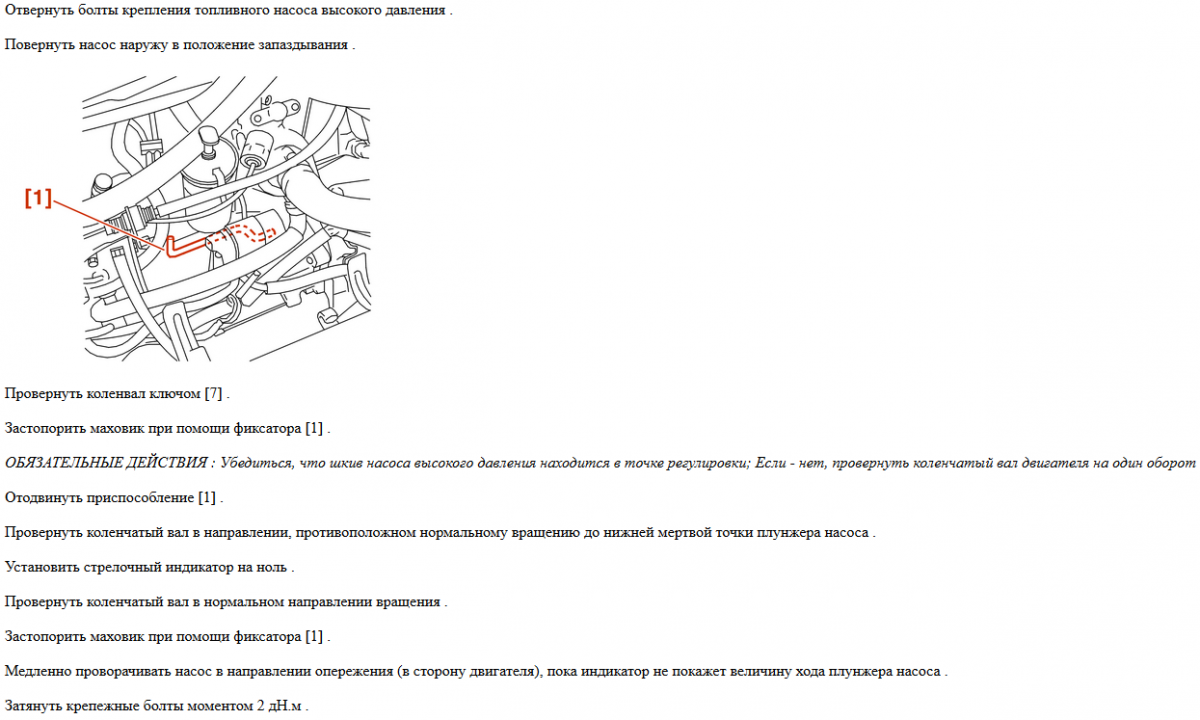 Отвернуть болты крепления топливного насоса высокого давления .

Повернуть насос наружу в положение запаздывания .

[1]

Провернуть коленвал ключом [7] .

Застопорить маховик при помощи фиксатора [1] .

ОБЯЗАТЕЛЬНЫЕ ДЕЙСТВИЯ : Убедиться, что шкив насоса высокого давления находится в точке регулировки; Если - нет, провернуть коленчатый вал двигателя на один оборот

Отодвинуть приспособление [1] .

Провернуть коленчатый вал в направлении, противоположном нормальному вращению до нижней мертвой точки плунжера насоса .

Установить стрелочный индикатор на ноль .

Провернуть коленчатый вал в нормальном направлении вращения .

Застопорить маховик при помощи фиксатора [1] .

Медленно проворачивать насос в направлении опережения (в сторону двигателя), пока индикатор не покажет величину хода плунжера насоса .

Затянуть крепежные болты моментом 2 дН.м .