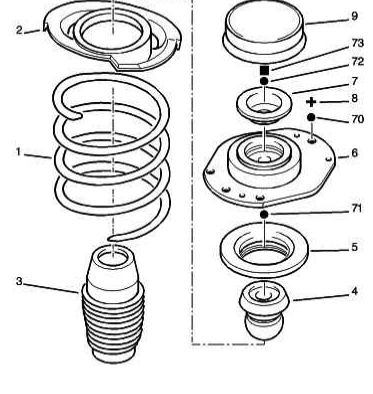 2
1
3
9
73
72
7
8
70
6
71
5
4