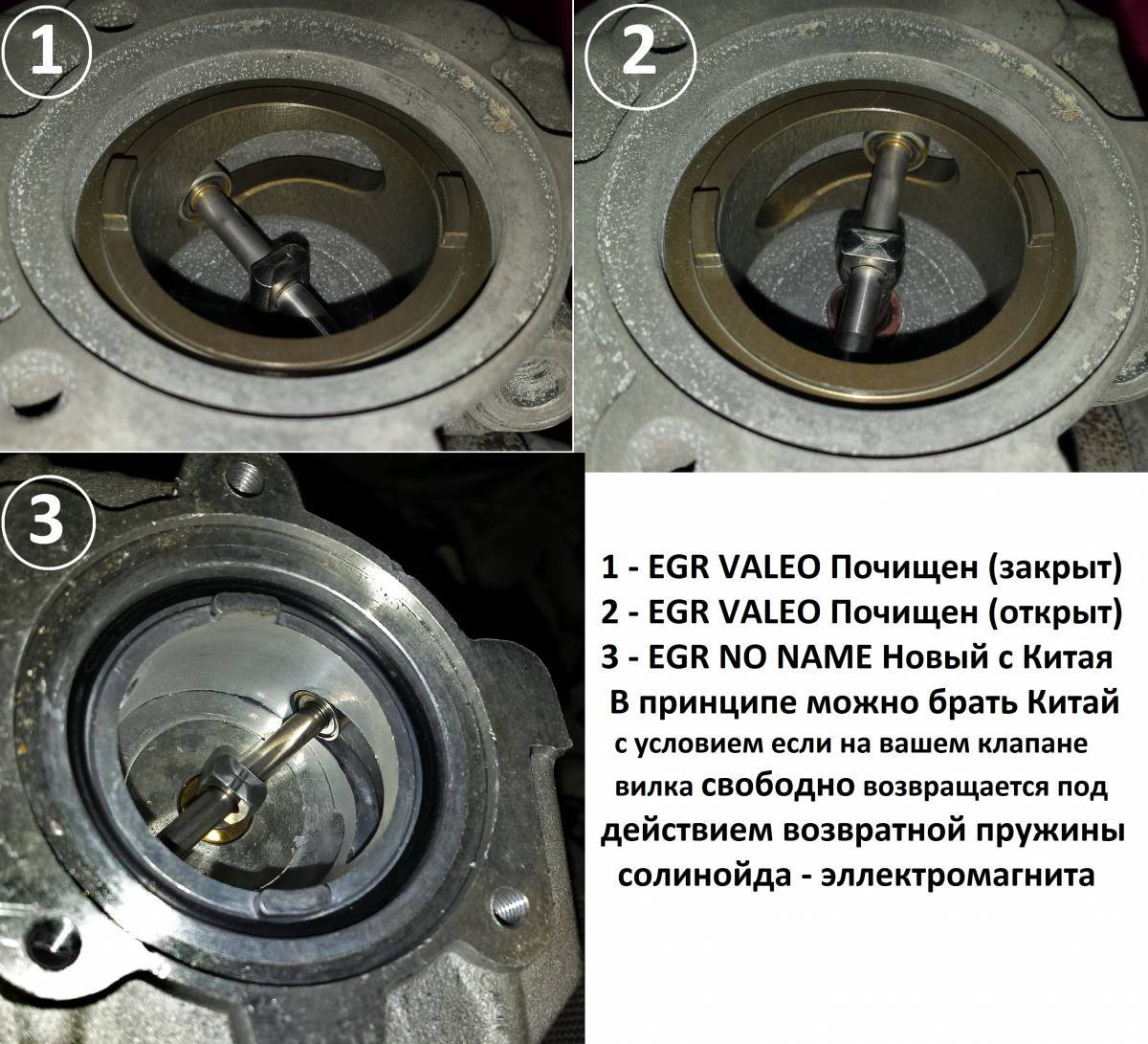 1

2

3

1 - EGR VALEO Почищен (закрыт)
2 - EGR VALEO Почищен (открыт)
3 - EGR NO NAME Новый с Китая
В принципе можно брать Китай с условием если на вашем клапане вилка свободно возвращается под действием возвратной пружины солинойда - эллектромагнита