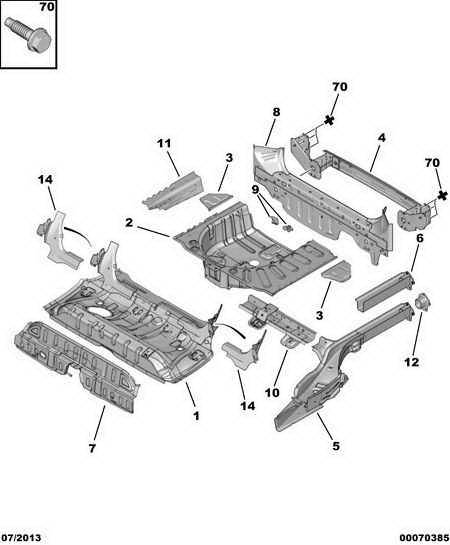 70

70
8
4
70
11
3
14
9
2
6
3
12
10
14
1
5
7

07/2013
00070385