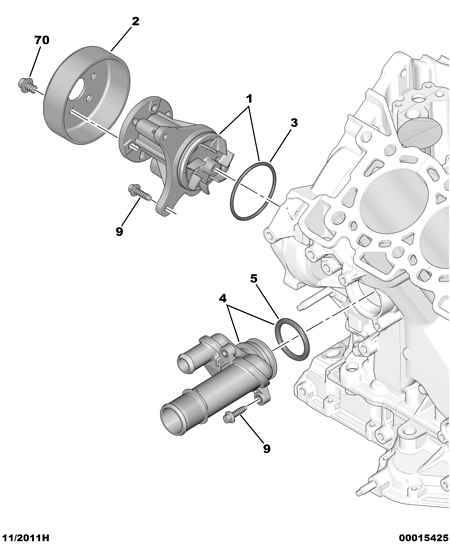 2
70
1
3
9
5
4
9
11/2011H
00015425